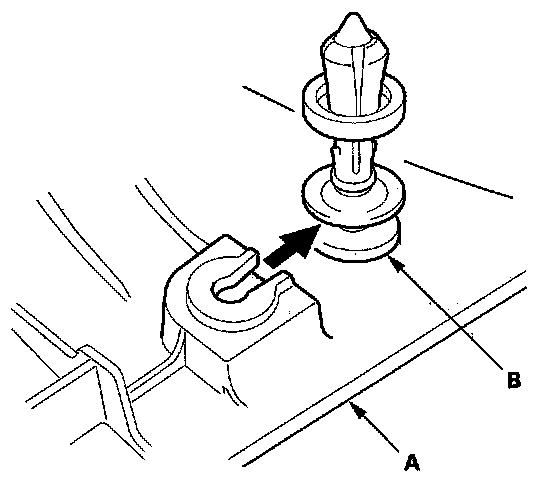 B

A