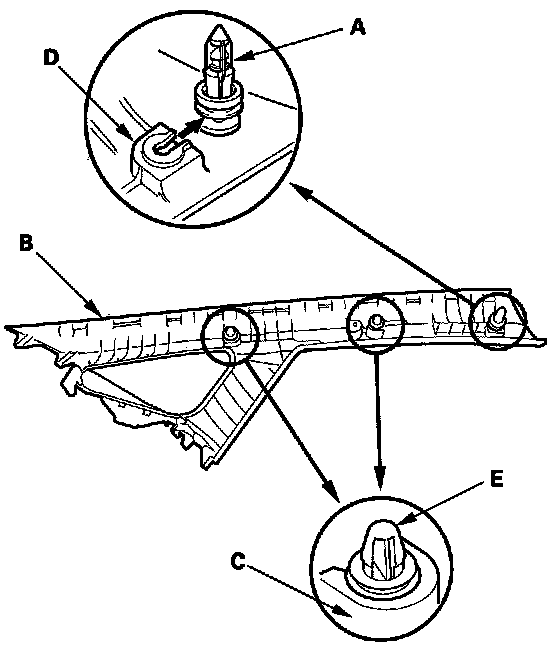 A
D
B
E
C