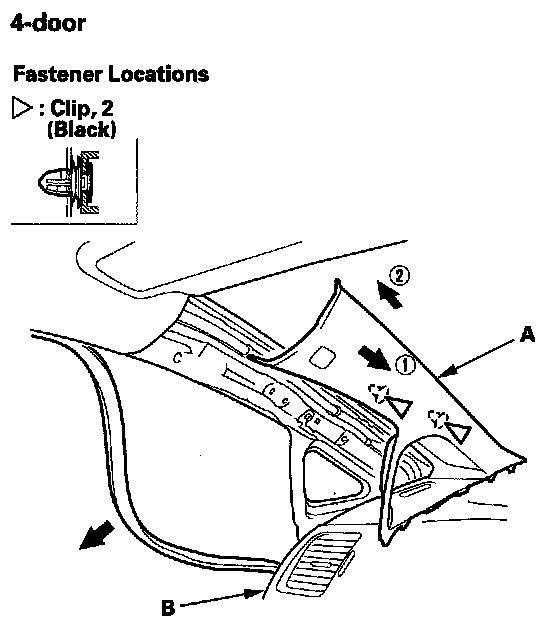 4-door

Fastener Locations

▷ : Clip, 2
(Black)

②

①

A

B