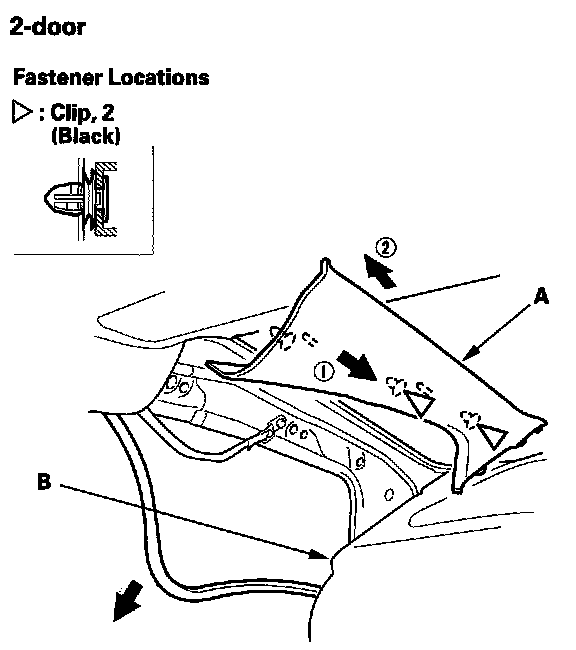 2-door

Fastener Locations

▷ : Clip, 2
(Black)

②

A

①

B