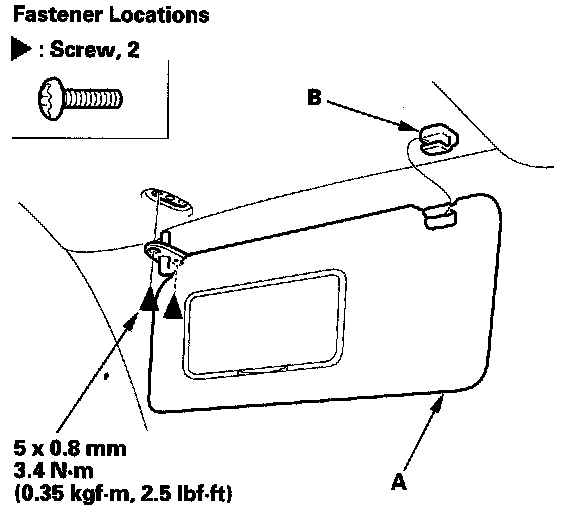 Fastener Locations

▶ : Screw, 2

B

5 x 0.8 mm
3.4 N·m
(0.35 kgf·m, 2.5 lbf·ft)

A