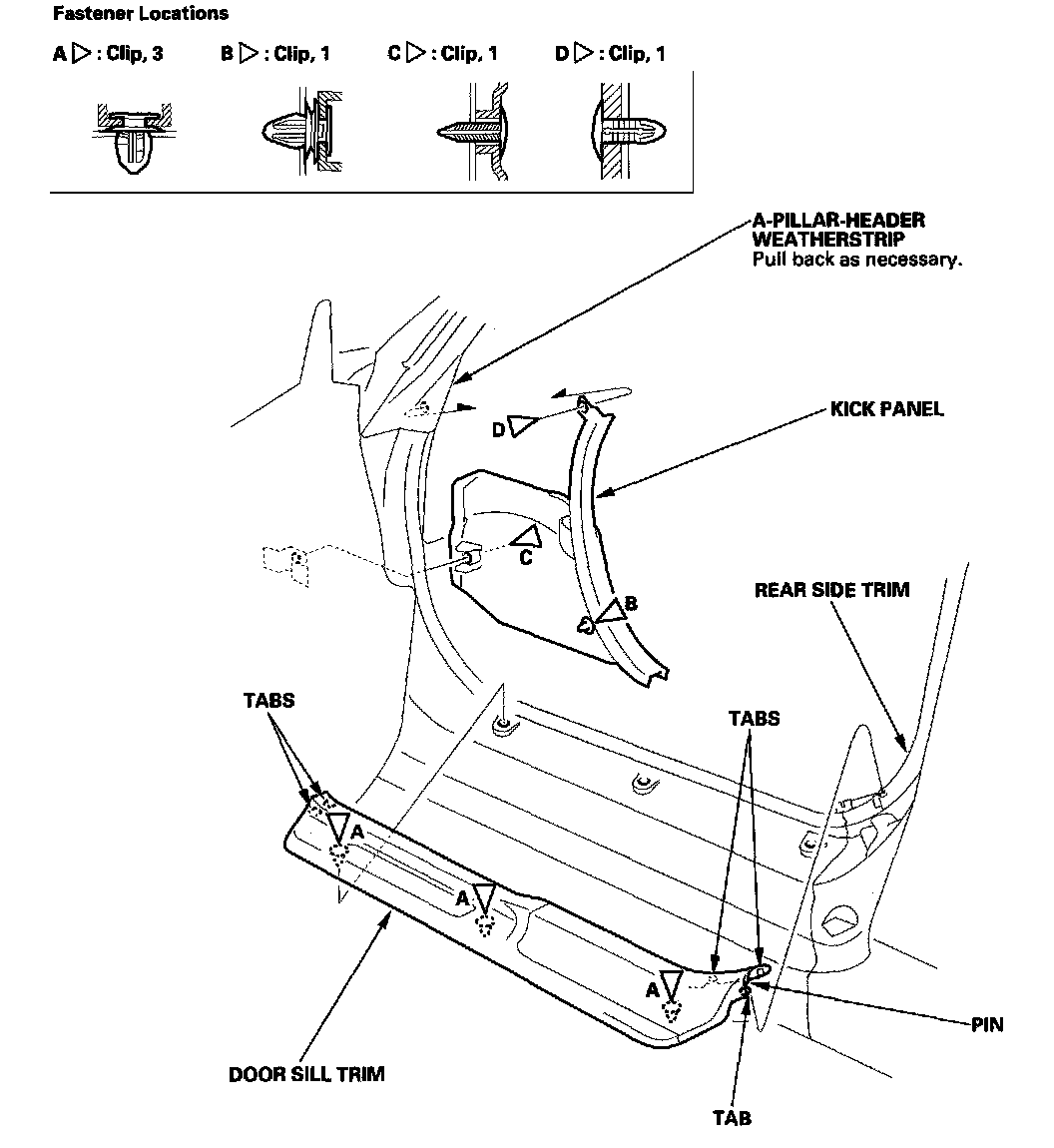 Fastener Locations

A ▷ : Clip, 3 B ▷ : Clip, 1 C ▷ : Clip, 1 D ▷ : Clip, 1

A-PILLAR-HEADER WEATHERSTRIP
Pull back as necessary.

KICK PANEL

D

C

B

REAR SIDE TRIM

TABS

TABS

A

A

A

PIN

DOOR SILL TRIM

TAB