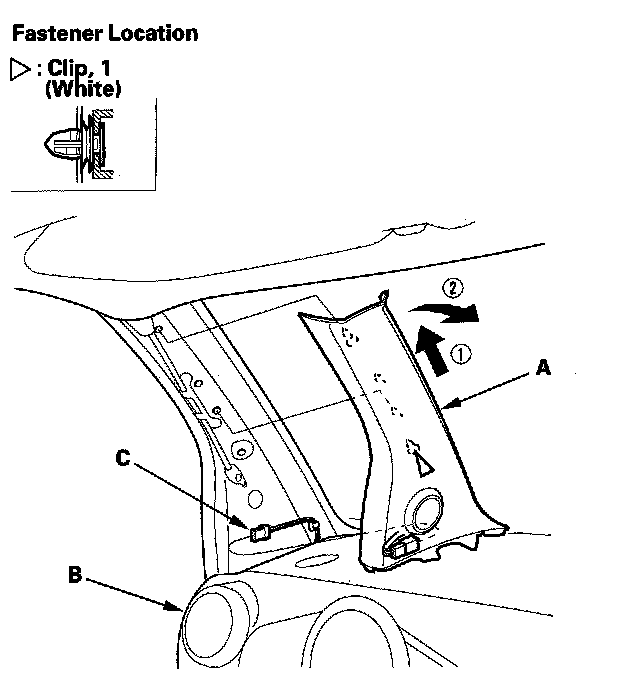 Fastener Location

▷ : Clip, 1
(White)

②
①
A
C
B