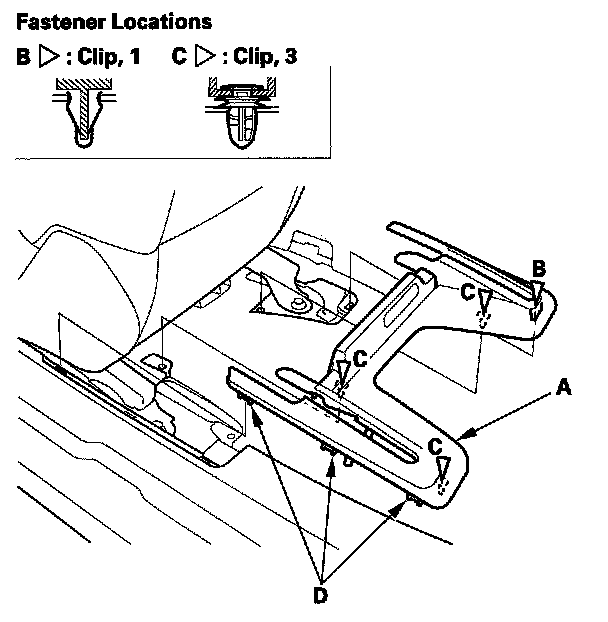 Fastener Locations

B ▷ : Clip, 1    C ▷ : Clip, 3

B
C
C
A
C
D