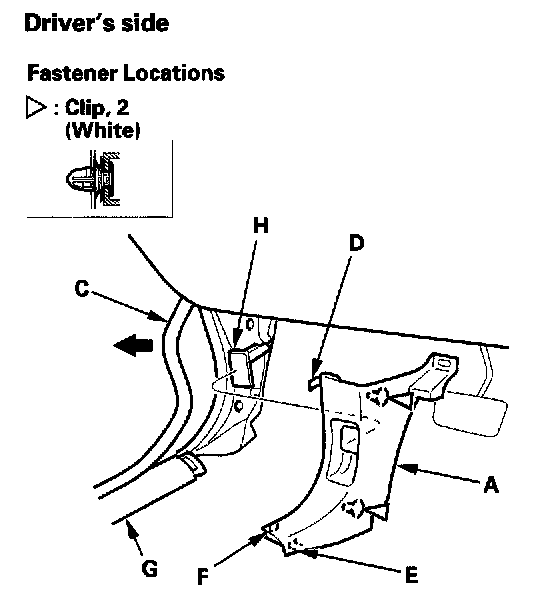 Driver's side

Fastener Locations

▷ : Clip, 2
(White)

H

D

C

A

G

F

E