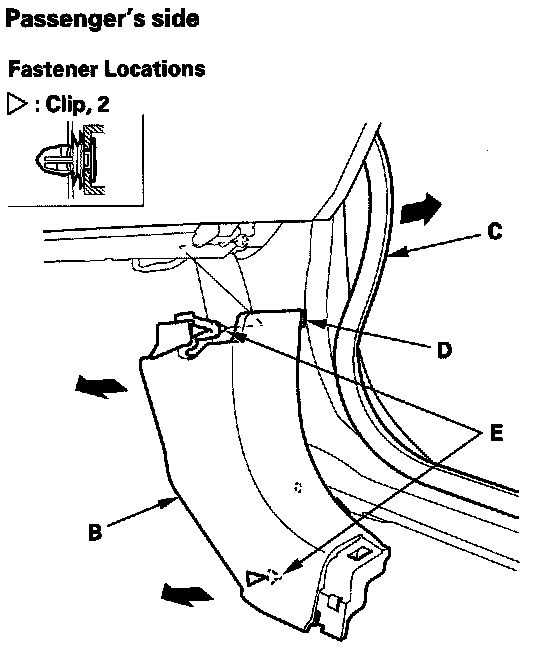 Passenger's side

Fastener Locations

▷ : Clip, 2

C

D

E

B