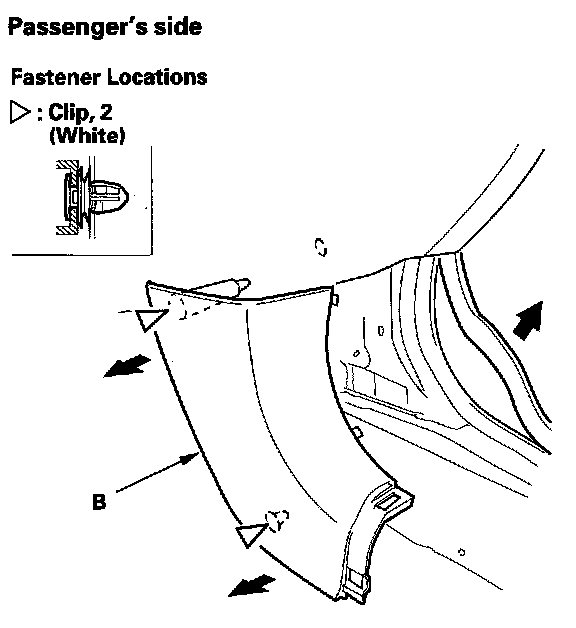 Passenger's side

Fastener Locations

▷ : Clip, 2
(White)

B