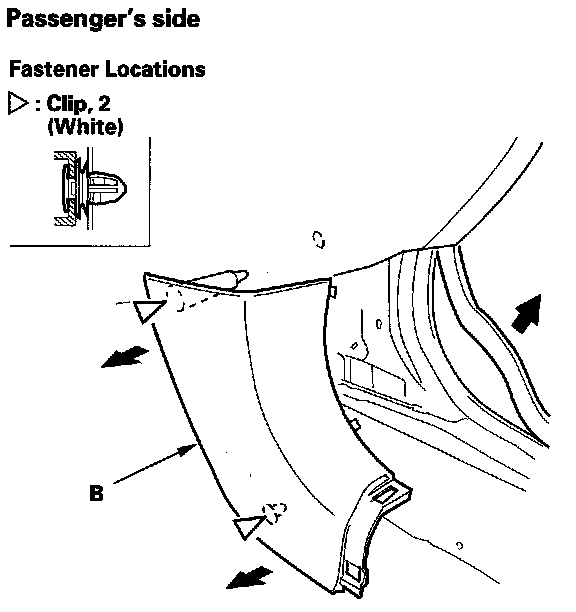 Passenger's side

Fastener Locations

▷ : Clip, 2
(White)

B