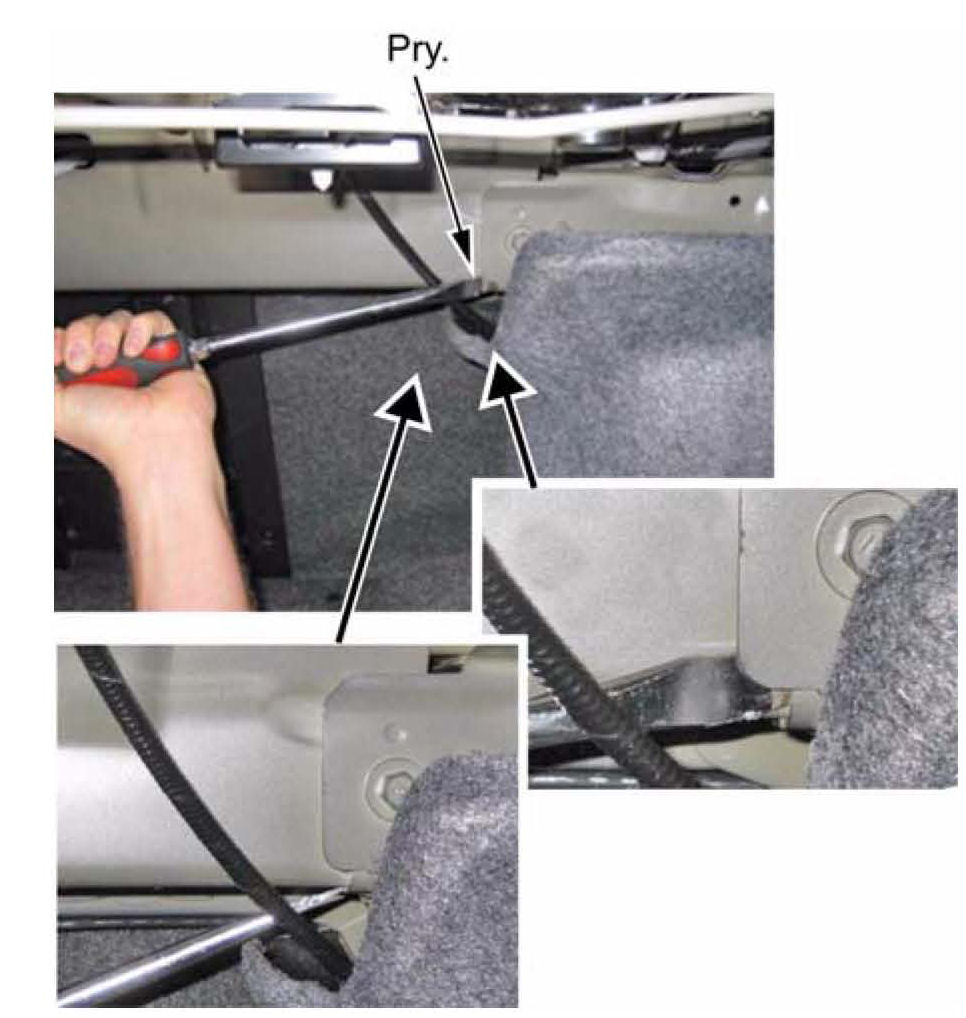 Pry.