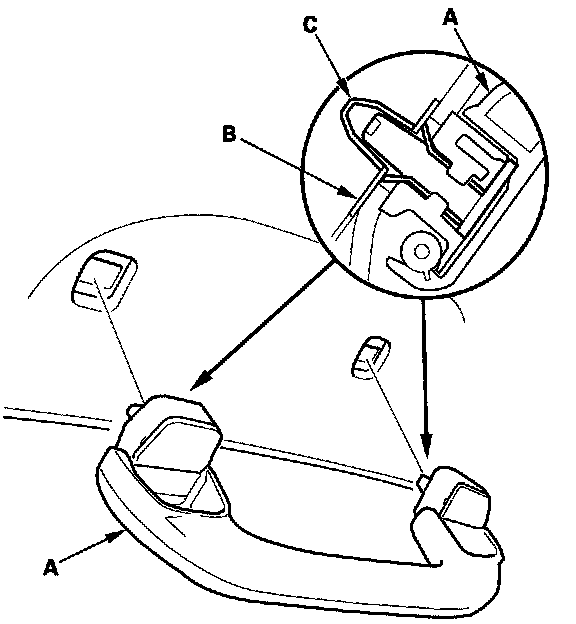 C
A
B
A