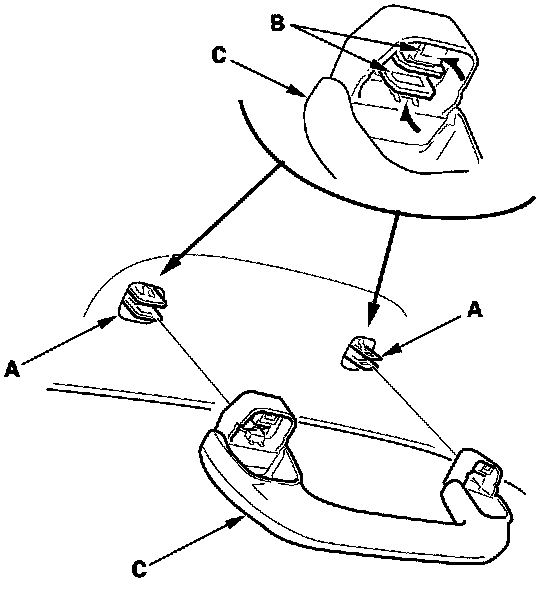 B
C
A
A
C