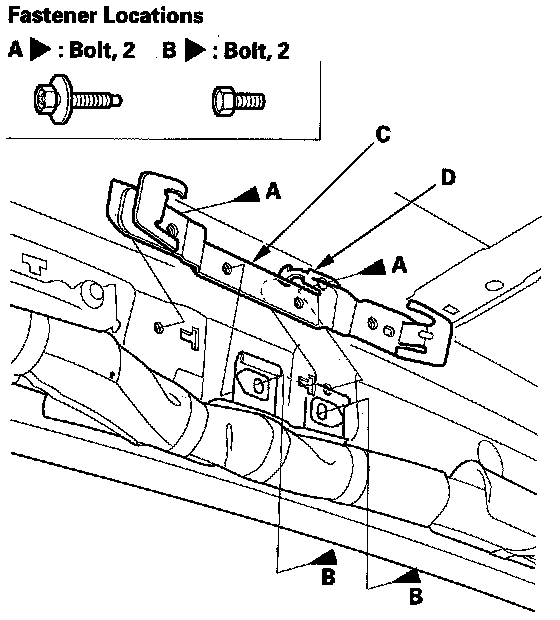 Fastener Locations

A ▶ : Bolt, 2   B ▶ : Bolt, 2

C

D

A

A

B

B