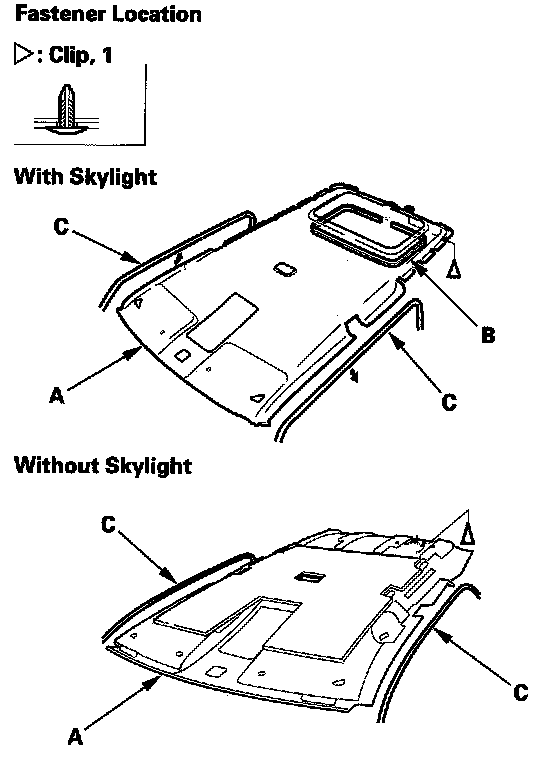 Fastener Location

▷: Clip, 1

With Skylight

C

B

A

C

Without Skylight

C

A

C