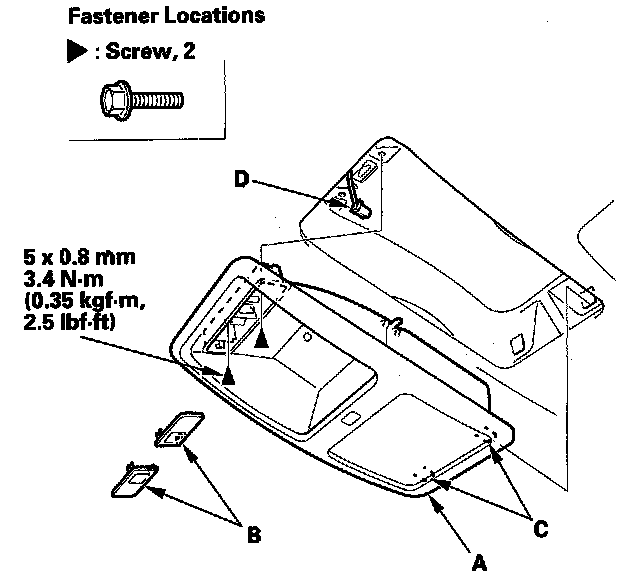 Fastener Locations

▶ : Screw, 2

D

5 x 0.8 mm
3.4 N·m
(0.35 kgf·m,
2.5 lbf·ft)

B

C

A