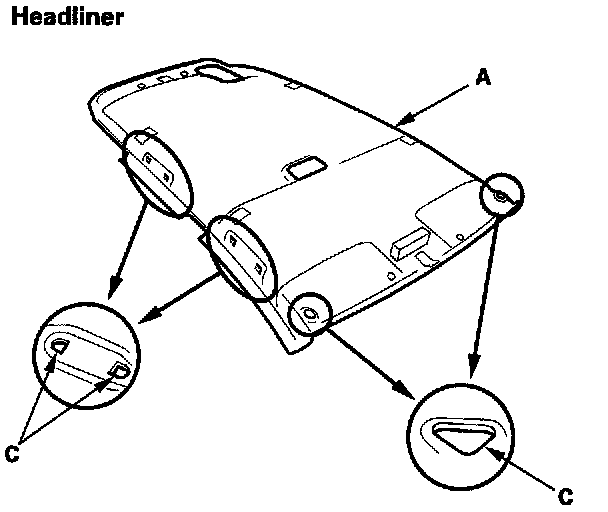 Headliner

A

C

C