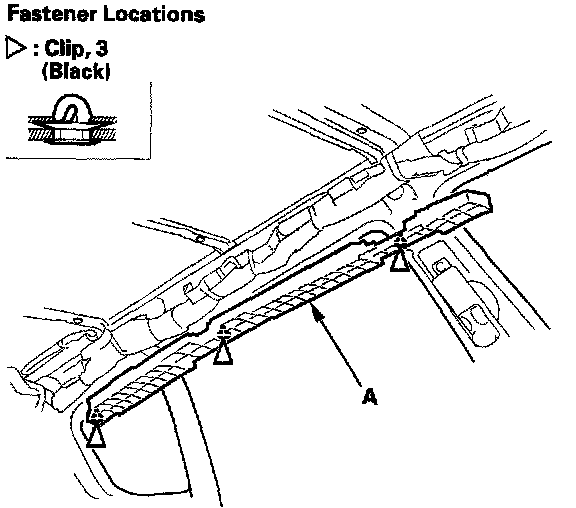 Fastener Locations

▷ : Clip, 3
(Black)

A