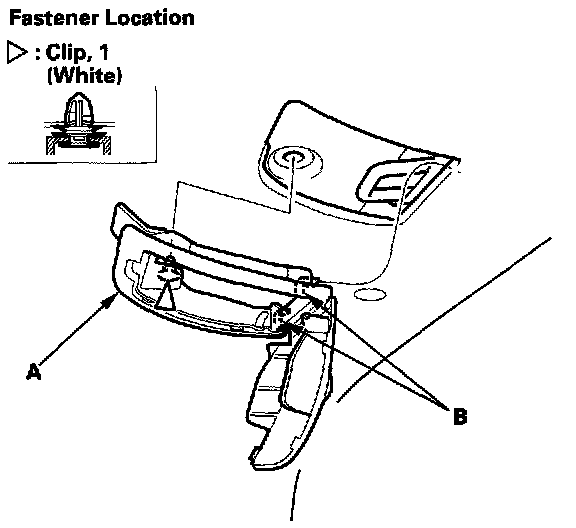 Fastener Location

▷ : Clip, 1
(White)

A

B