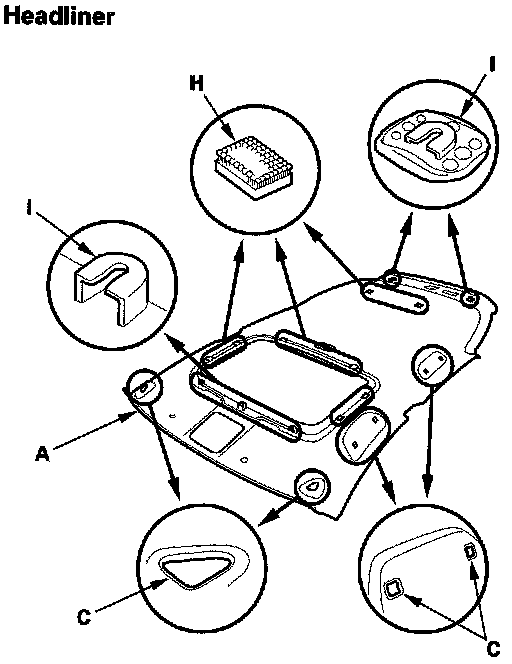 Headliner

H

I

I

A

C

C