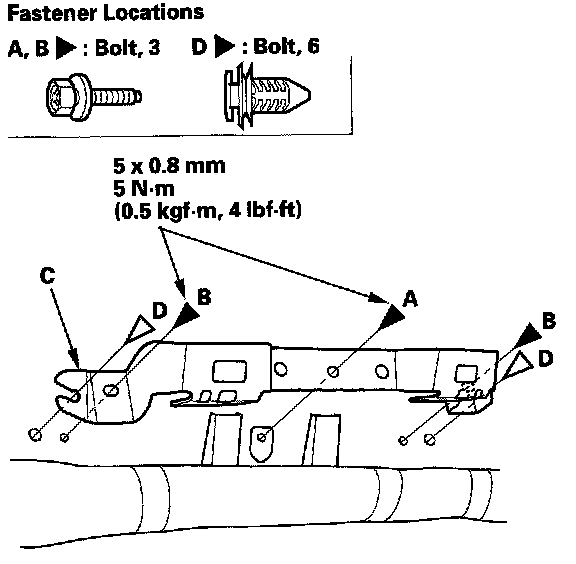 Fastener Locations

A, B ▶ : Bolt, 3  D ▶ : Bolt, 6

5 x 0.8 mm
5 N·m
(0.5 kgf·m, 4 lbf·ft)

C

D

B

A

B

D