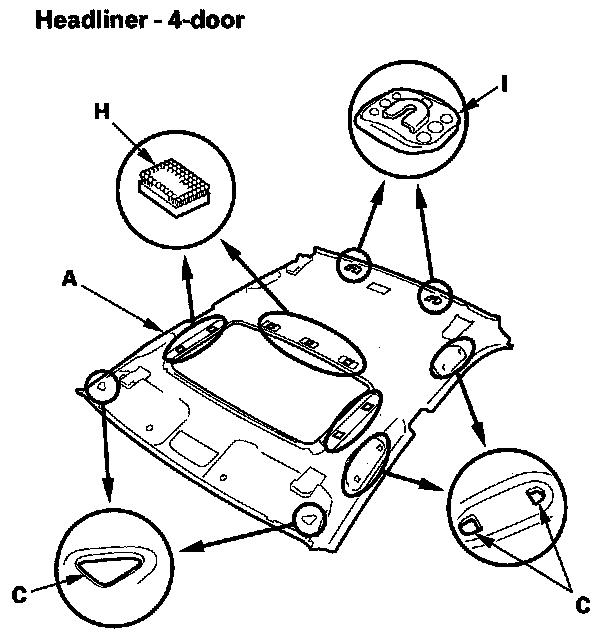 Headliner - 4-door

H

I

A

C

C