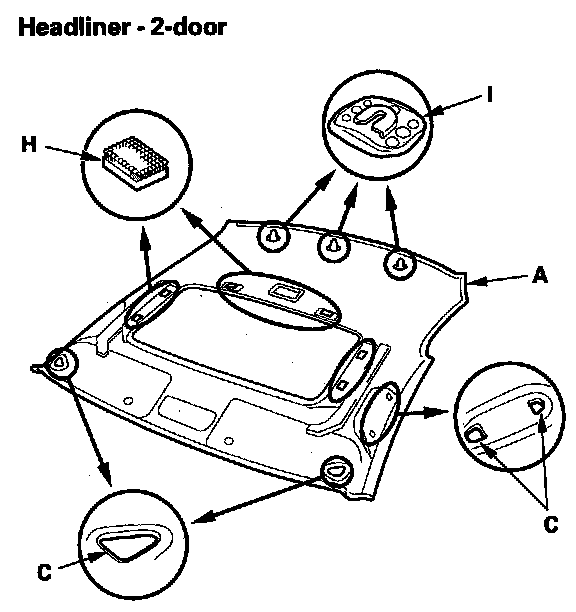 Headliner - 2-door

H

I

A

C

C