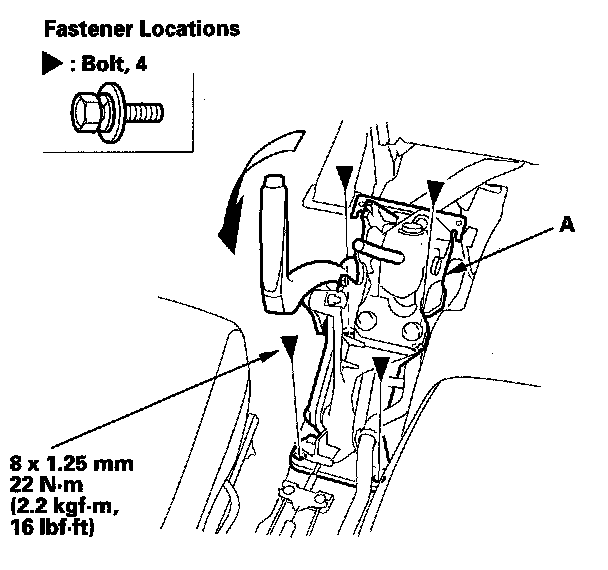 Fastener Locations

▶ : Bolt, 4

A

8 x 1.25 mm
22 N·m
(2.2 kgf·m,
16 lbf·ft)