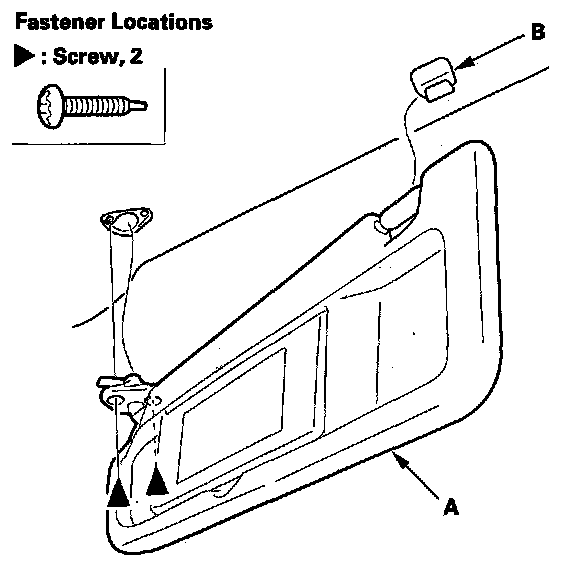 Fastener Locations
▶ : Screw, 2

B

A