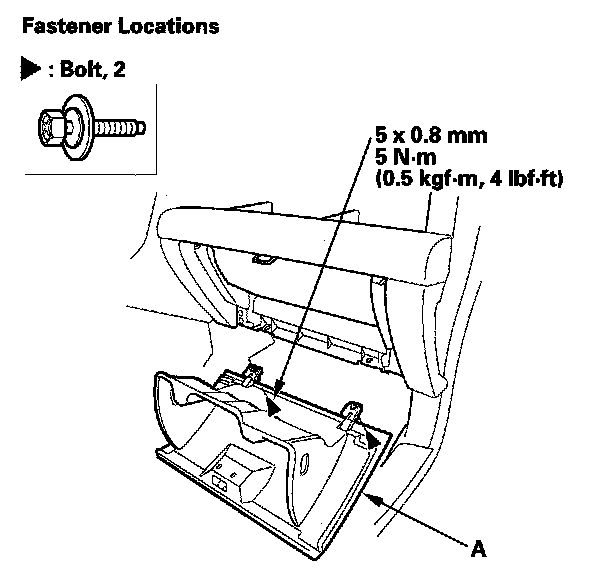 Fastener Locations

▶ : Bolt, 2

5 x 0.8 mm
5 N·m
(0.5 kgf·m, 4 lbf·ft)

A