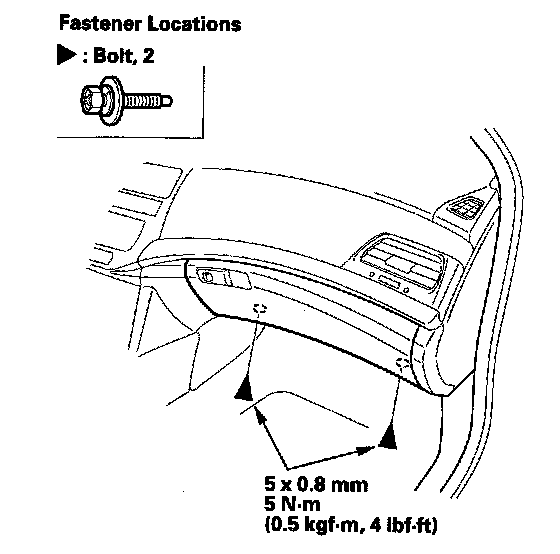 Fastener Locations

▶ : Bolt, 2

5 x 0.8 mm
5 N·m
(0.5 kgf·m, 4 lbf·ft)