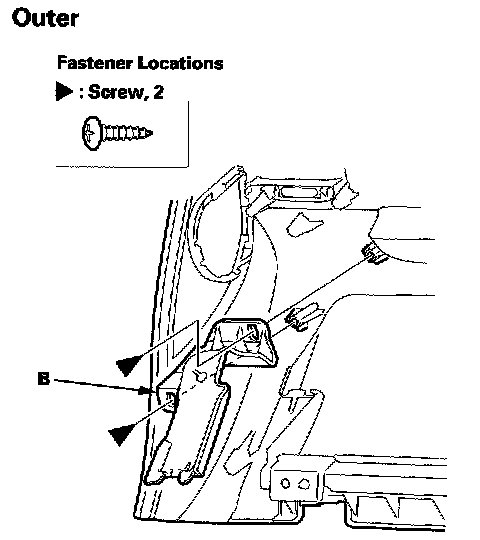 Outer

Fastener Locations

▶ : Screw, 2

B