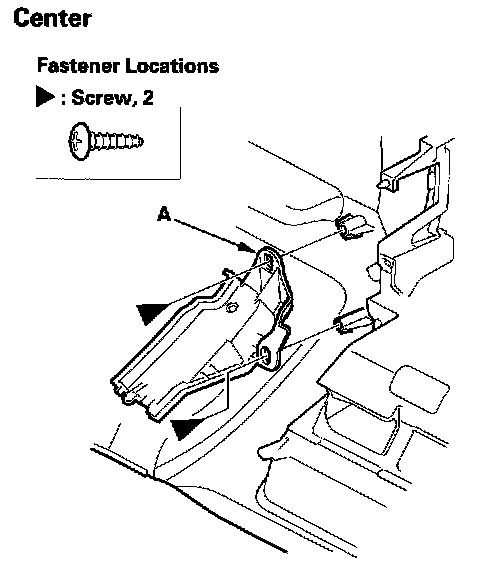 Center

Fastener Locations

▶ : Screw, 2

A