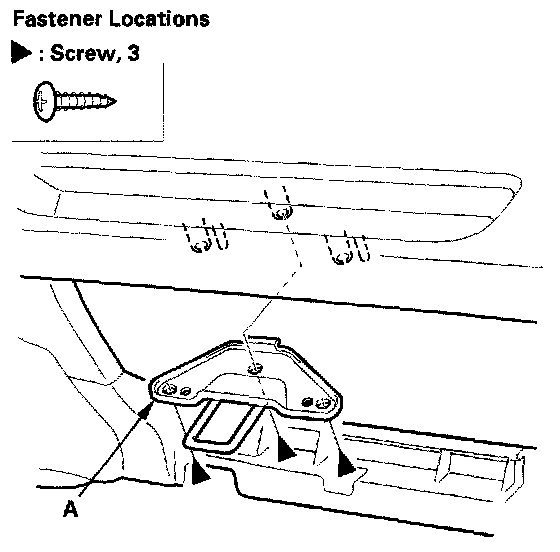 Fastener Locations

▶ : Screw, 3

A