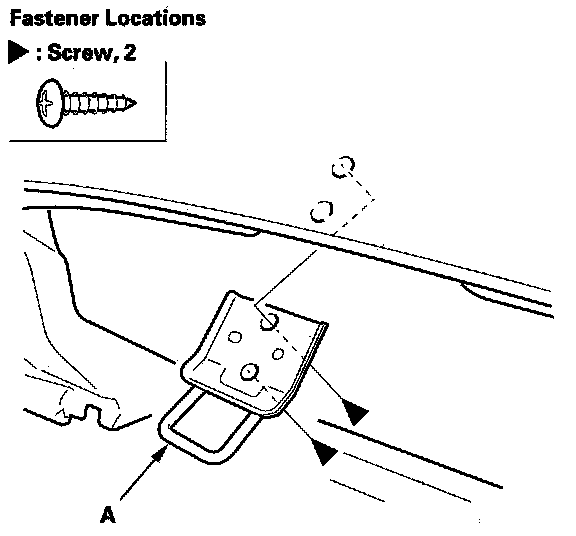 Fastener Locations

▶ : Screw, 2

A