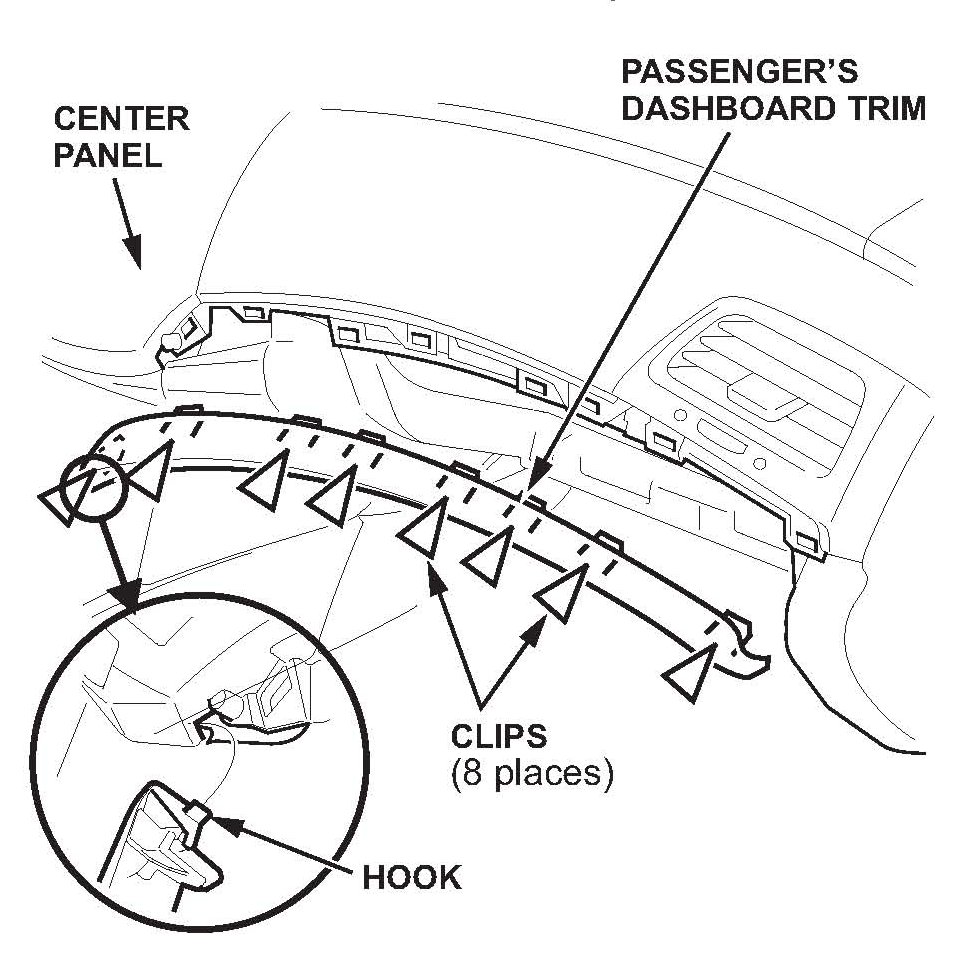 CENTER PANEL

PASSENGER'S DASHBOARD TRIM

CLIPS (8 places)

HOOK