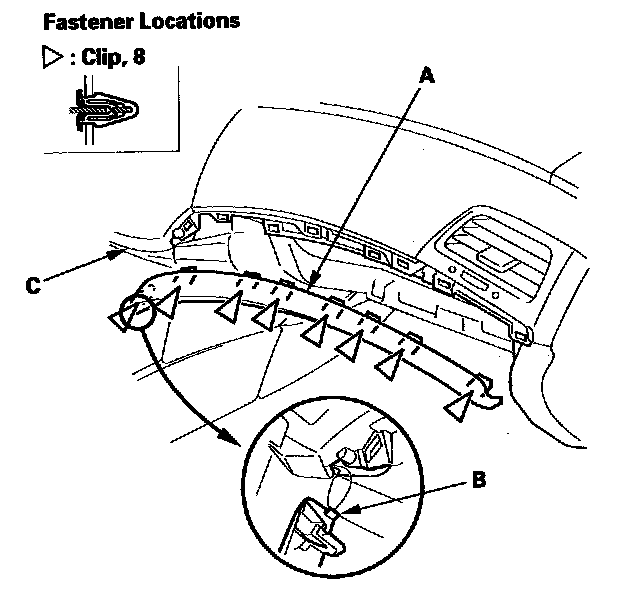 Fastener Locations

▷ : Clip, 8

A

C

B