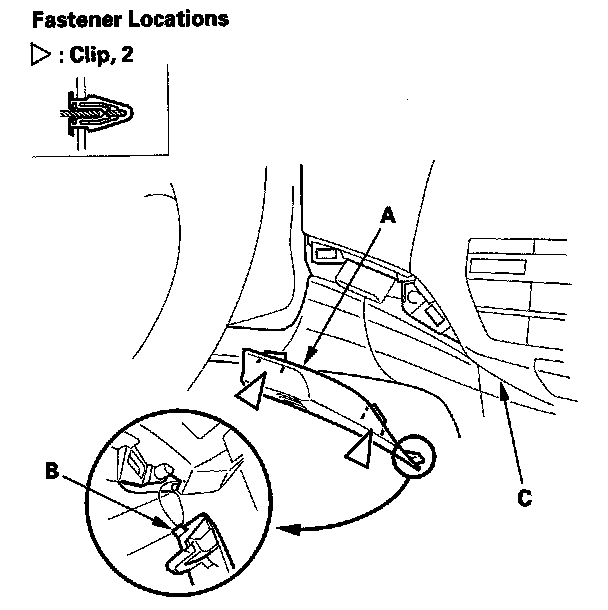 Fastener Locations

▷ : Clip, 2

A

B

C