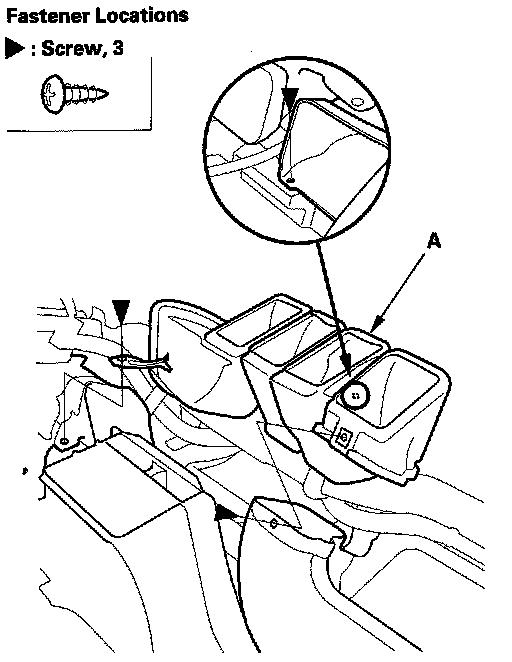 Fastener Locations

▶ : Screw, 3

A