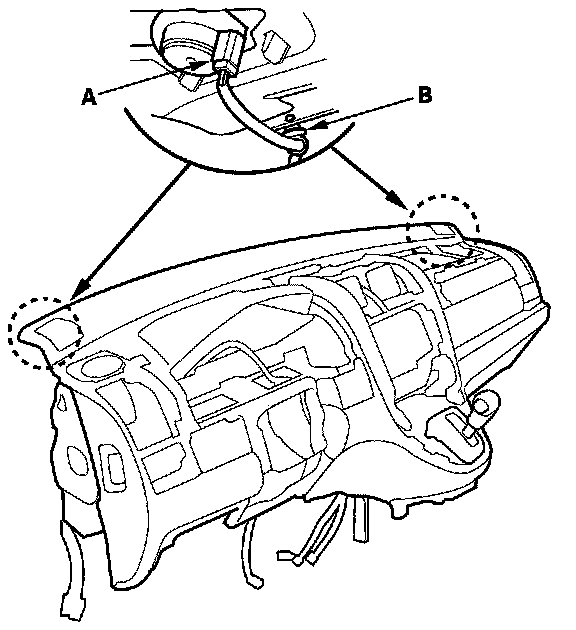 A
B