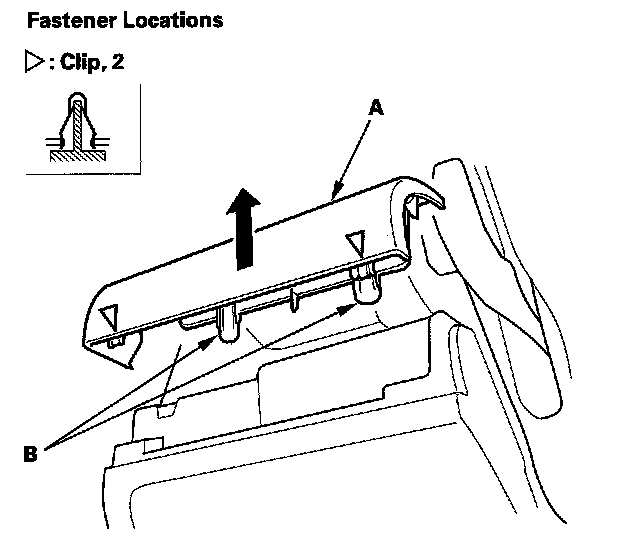 Fastener Locations

▷: Clip, 2

A

B