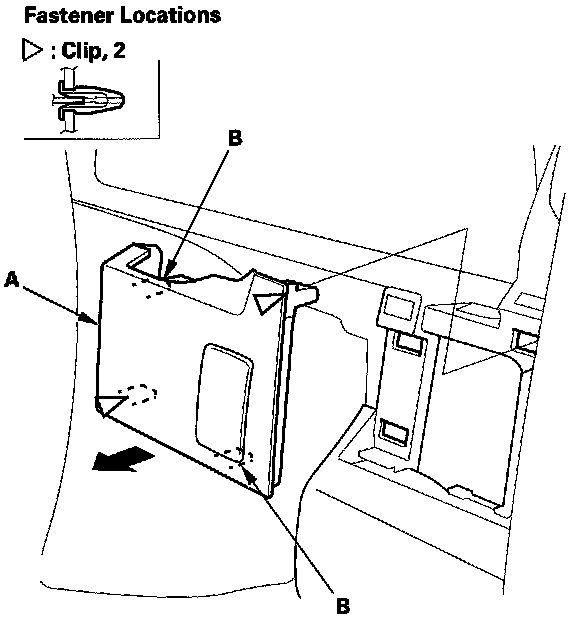 Fastener Locations

▷ : Clip, 2

B

A

B