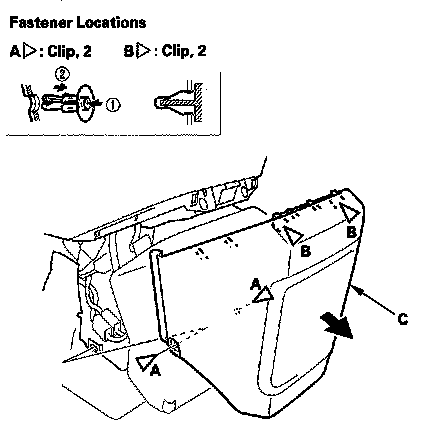 Fastener Locations

A▷: Clip, 2　　B▷: Clip, 2

②
①

B
B
A
C
A