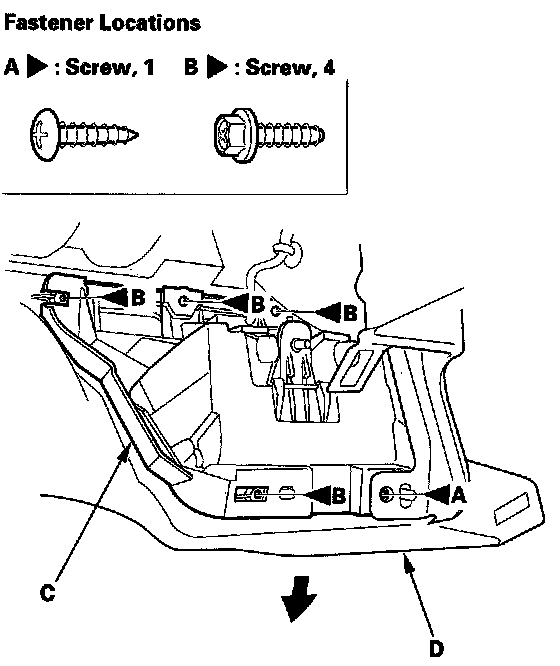 Fastener Locations

A ▶ : Screw, 1 B ▶ : Screw, 4

B

B

B

B

A

C

D