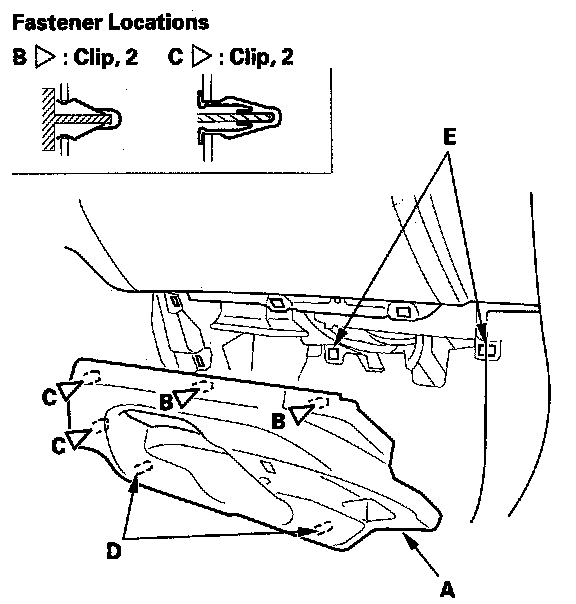 Fastener Locations

B ▷ : Clip, 2    C ▷ : Clip, 2

E

C

B

B

C

D

A