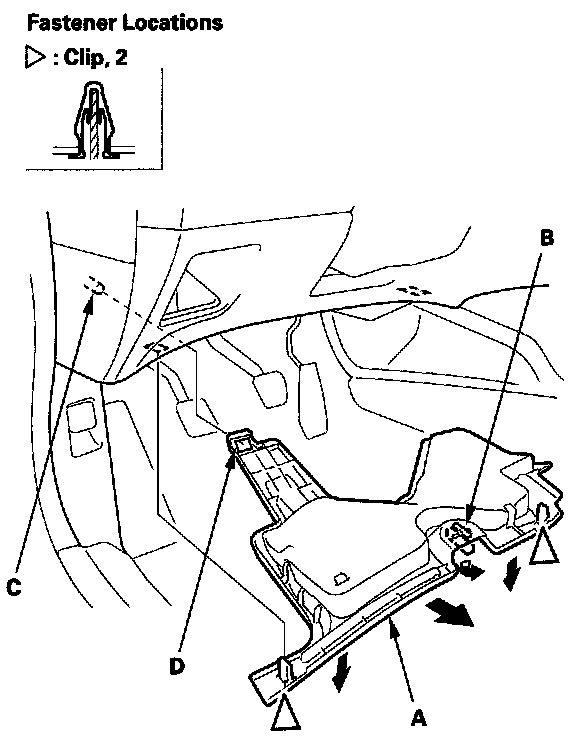 Fastener Locations

▷ : Clip, 2

B

C

D

A