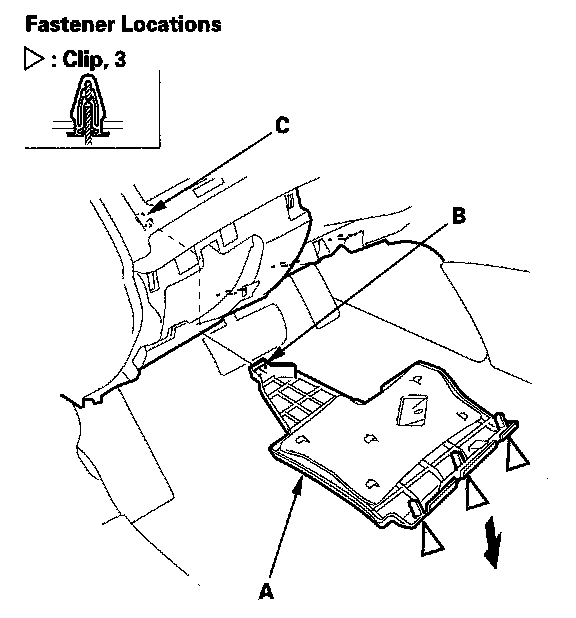 Fastener Locations

▷ : Clip, 3

C

B

A