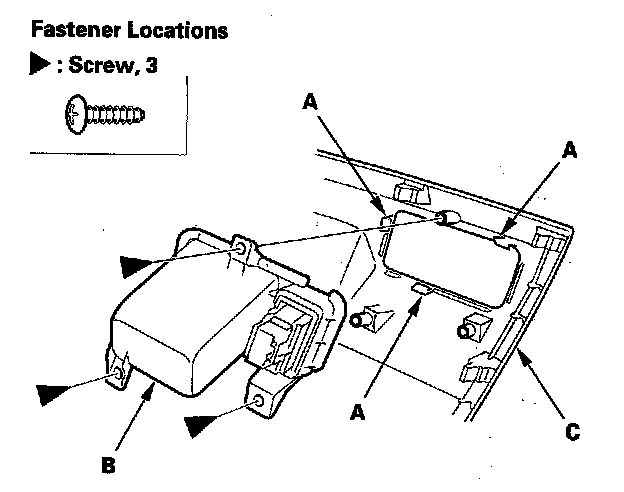 Fastener Locations

▶ : Screw, 3

A

A

A

B

C