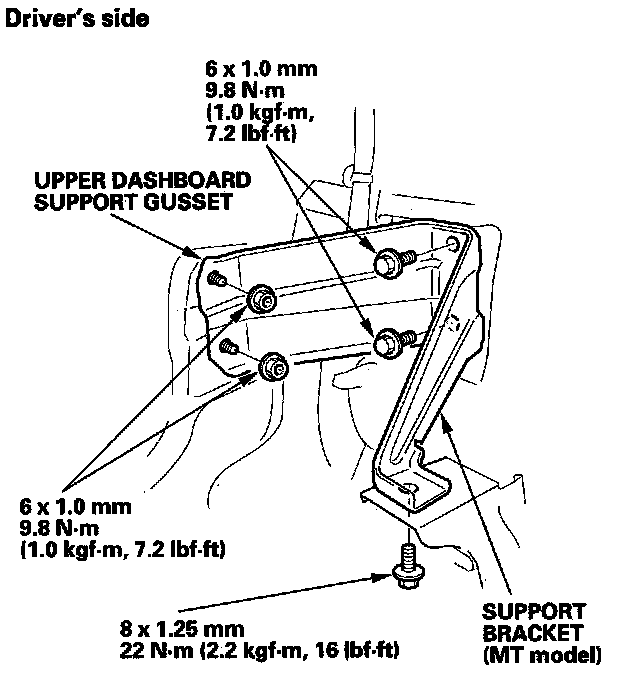 Driver's side

6 x 1.0 mm
9.8 N·m
(1.0 kgf·m,
7.2 lbf·ft)

UPPER DASHBOARD
SUPPORT GUSSET

6 x 1.0 mm
9.8 N·m
(1.0 kgf·m, 7.2 lbf·ft)

8 x 1.25 mm
22 N·m (2.2 kgf·m, 16 lbf·ft)

SUPPORT
BRACKET
(MT model)