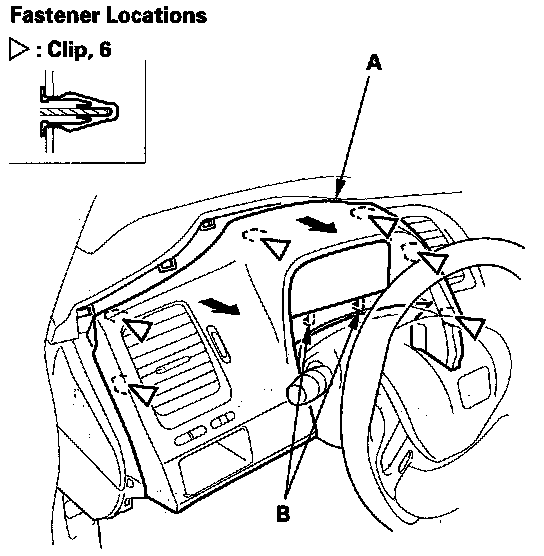 Fastener Locations

▷ : Clip, 6

A

B