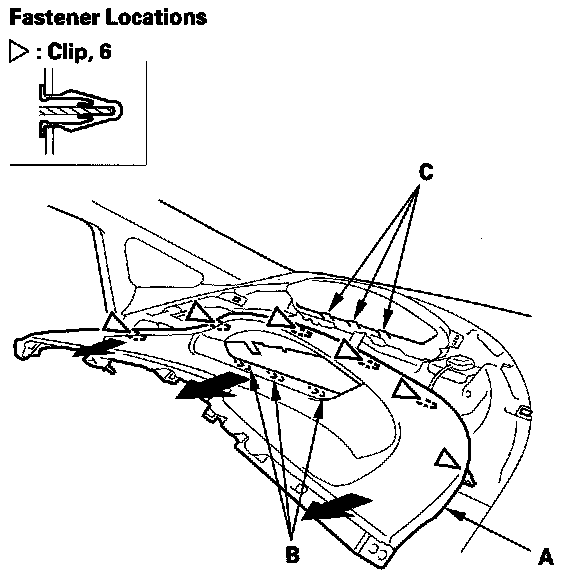 Fastener Locations

▷ : Clip, 6

C

B

A