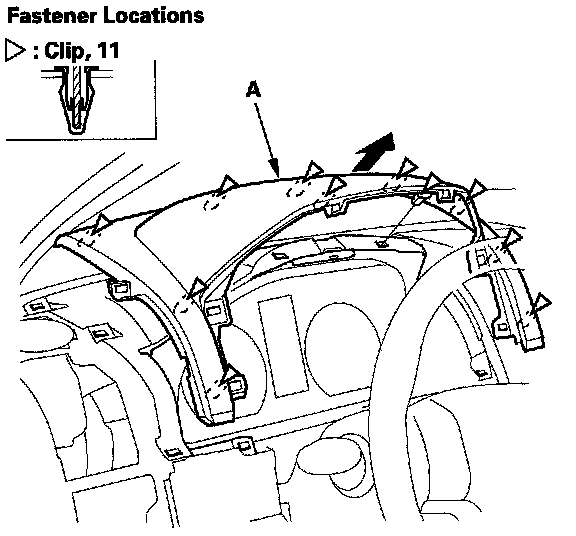 Fastener Locations

▷ : Clip, 11

A